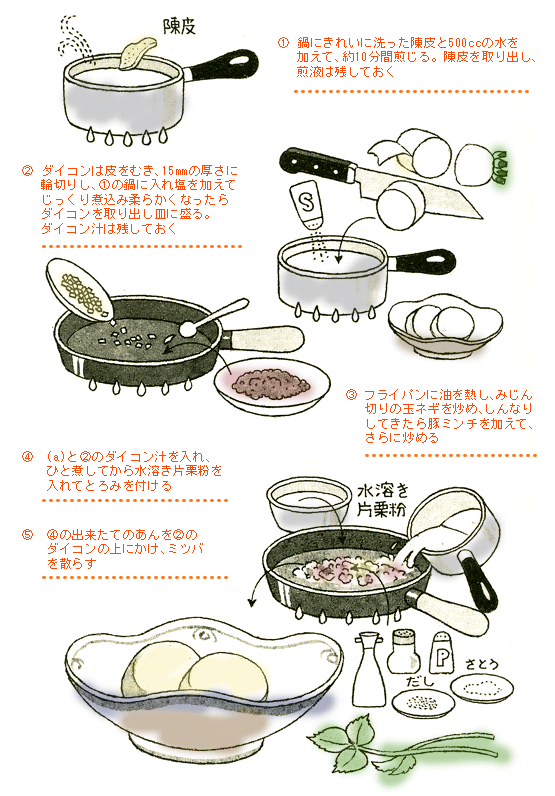 陳皮

① 鍋にきれいに洗った陳皮と500ccの水を加えて、約10分間煎じる。陳皮を取り出し、煎液は残しておく

② ダイコンは皮をむき、15㎜の厚さに輪切りし、①の鍋に入れ塩を加えてじっくり煮込み柔らかくなったらダイコンを取り出し皿に盛る。ダイコン汁は残しておく

S

③ フライパンに油を熱し、みじん切りの玉ネギを炒め、しんなりしてきたら豚ミンチを加えて、さらに炒める

④ (a)と②のダイコン汁を入れ、ひと煮してから水溶き片栗粉を入れてとろみを付ける

⑤ ④の出来たてのあんを②のダイコンの上にかけ、ミツバを散らす

水溶き片栗粉

P

さとう

だし