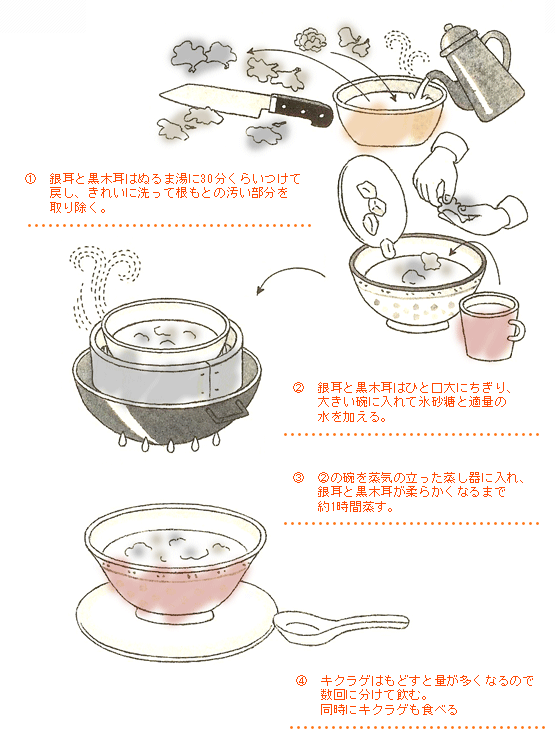 ① 銀耳と黒木耳はぬるま湯に30分くらいつけて戻し、きれいに洗って根もとの汚い部分を取り除く。

② 銀耳と黒木耳はひと口大にちぎり、大きい碗に入れて氷砂糖と適量の水を加える。

③ ②の碗を蒸気の立った蒸し器に入れ、銀耳と黒木耳が柔らかくなるまで約1時間蒸す。

④ キクラゲはもどすと量が多くなるので数回に分けて飲む。同時にキクラゲも食べる